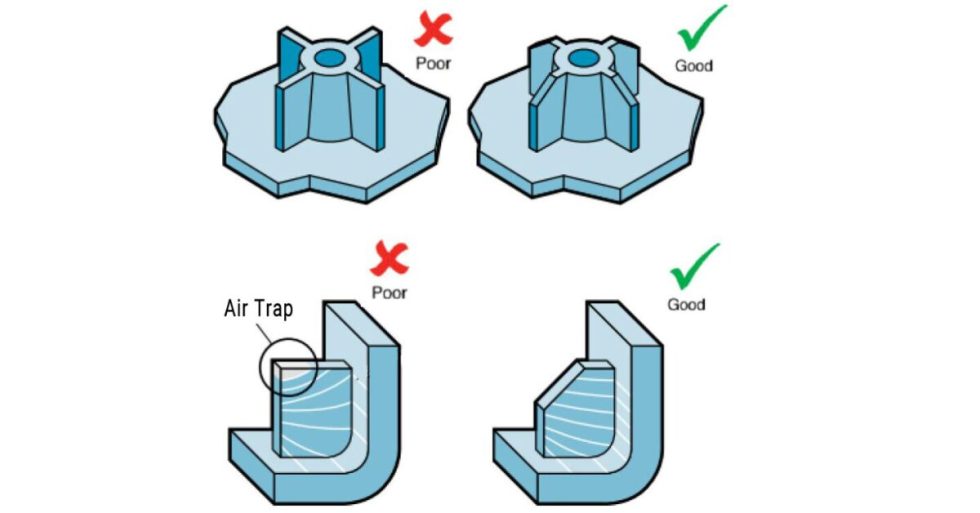 Poor
Good
Poor
Air Trap
Good