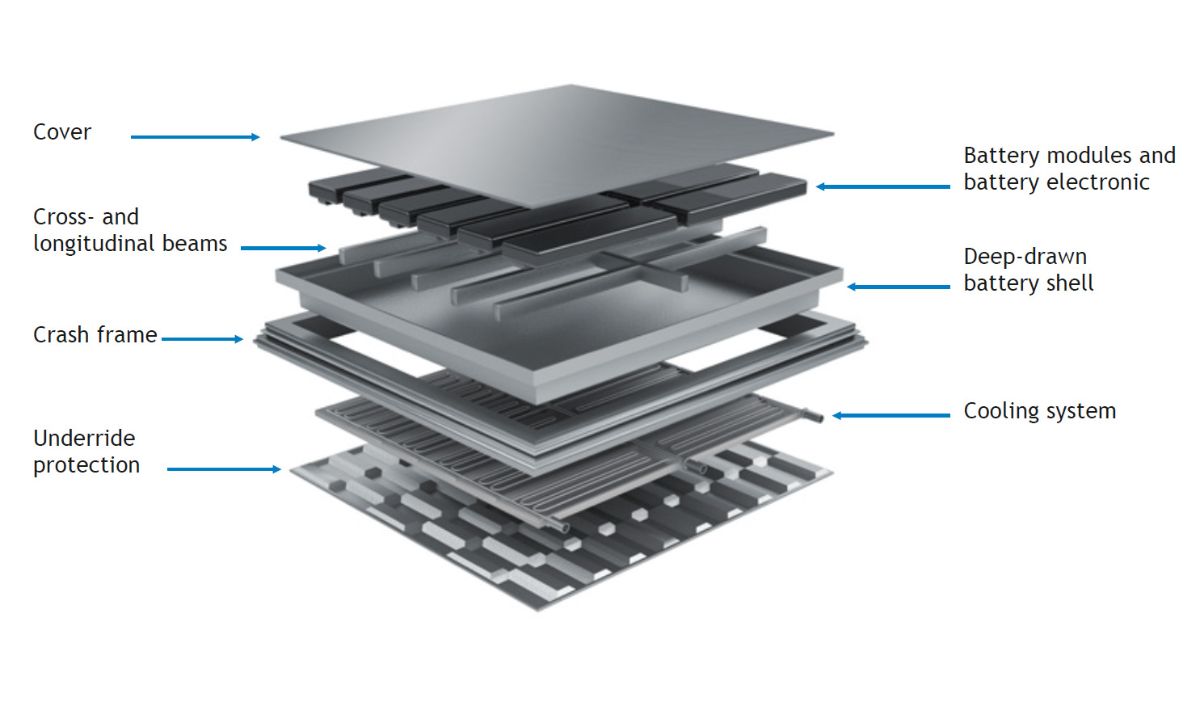 Cover

Cross- and longitudinal beams

Crash frame

Underride protection

Battery modules and battery electronic

Deep-drawn battery shell

Cooling system